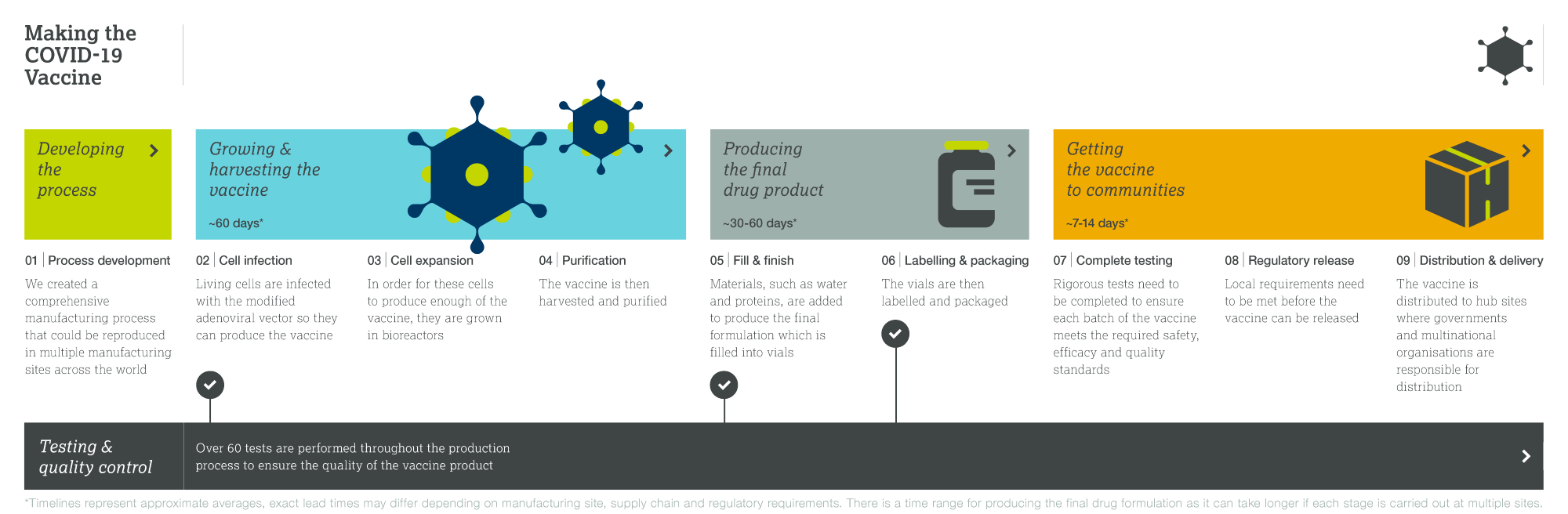 Making the COVID-19 Vaccine

Developing the process

Growing & harvesting the vaccine

~60 days*

Producing the final drug product

~30-60 days*

Getting the vaccine to communities

~7-14 days*

01 | Process development

We created a comprehensive manufacturing process that could be reproduced in multiple manufacturing sites across the world

02 | Cell infection

Living cells are infected with the modified adenoviral vector so they can produce the vaccine

03 | Cell expansion

In order for these cells to produce enough of the vaccine, they are grown in bioreactors

04 | Purification

The vaccine is then harvested and purified

05 | Fill & finish

Materials, such as water and proteins, are added to produce the final formulation which is filled into vials

06 | Labelling & packaging

The vials are then labelled and packaged

07 | Complete testing

Rigorous tests need to be completed to ensure each batch of the vaccine meets the required safety, efficacy and quality standards

08 | Regulatory release

Local requirements need to be met before the vaccine can be released

09 | Distribution & delivery

The vaccine is distributed to hub sites where governments and multinational organisations are responsible for distribution

Testing & quality control

Over 60 tests are performed throughout the production process to ensure the quality of the vaccine product

*Timelines represent approximate averages, exact lead times may differ depending on manufacturing site, supply chain and regulatory requirements. There is a time range for producing the final drug formulation as it can take longer if each stage is carried out at multiple sites.